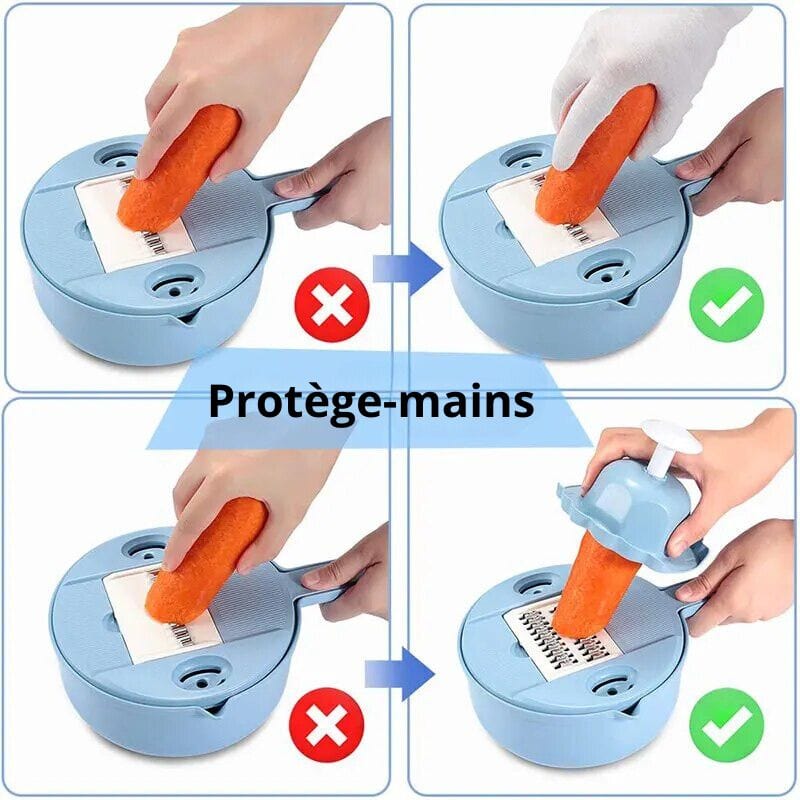 Protège-mains