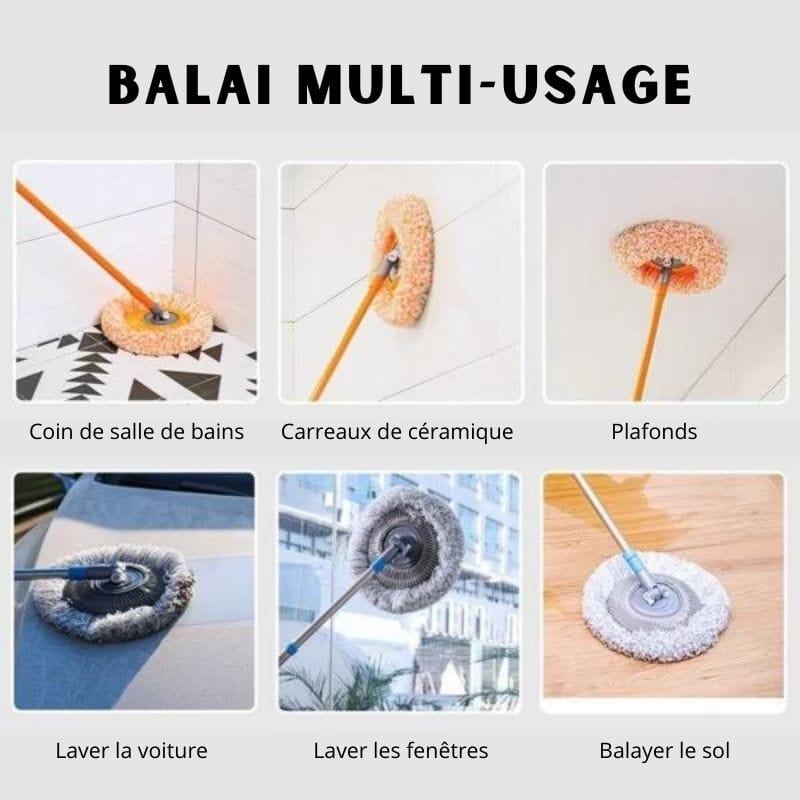 BALAI MULTI-USAGE

Coin de salle de bains

Carreaux de céramique

Plafonds

Laver la voiture

Laver les fenêtres

Balayer le sol